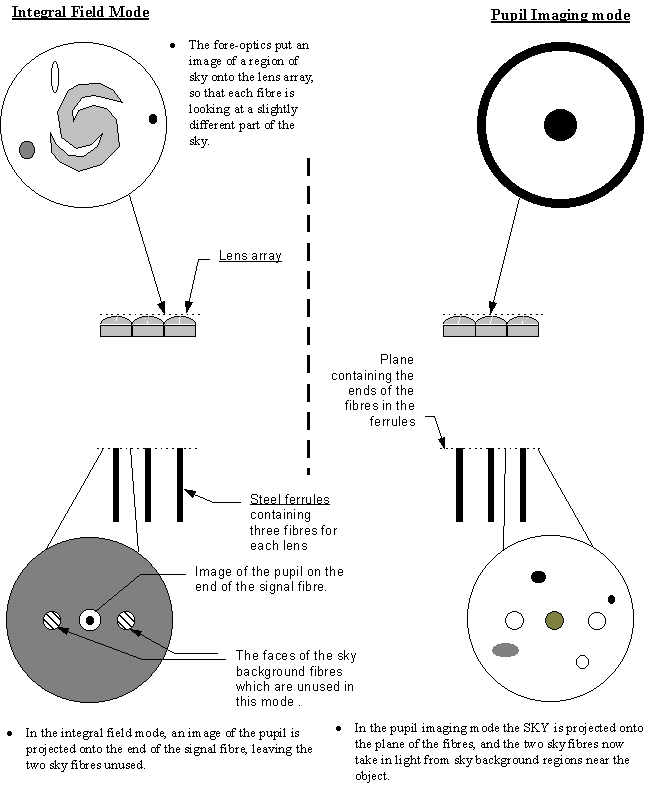 Integral Field Mode

Pupil Imaging mode

• The fore-optics put an image of a region of sky onto the lens array, so that each fibre is looking at a slightly different part of the sky.

Lens array

Plane containing the ends of the fibres in the ferrules

Steel ferrules containing three fibres for each lens

Image of the pupil on the end of the signal fibre.

The faces of the sky background fibres which are unused in this mode .

• In the integral field mode, an image of the pupil is projected onto the end of the signal fibre, leaving the two sky fibres unused.

• In the pupil imaging mode the SKY is projected onto the plane of the fibres, and the two sky fibres now take in light from sky background regions near the object.